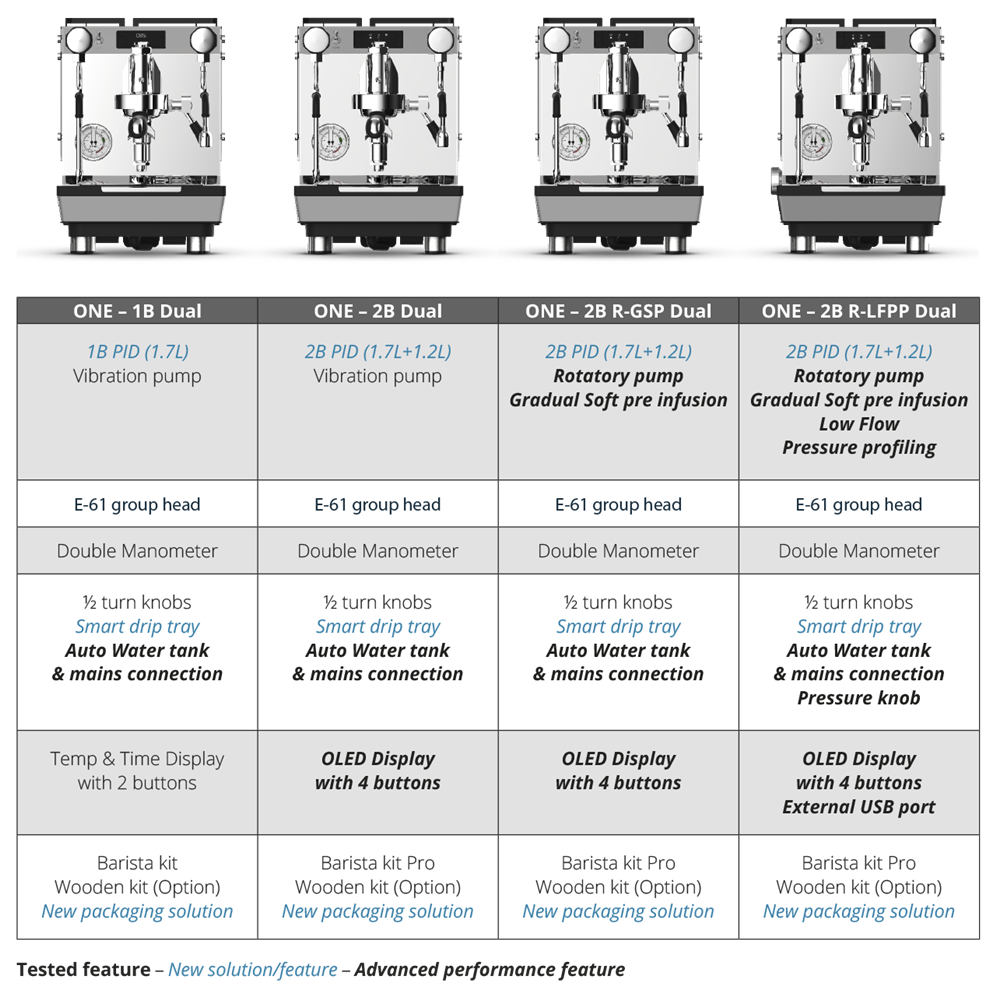 | ONE – 1B Dual | ONE – 2B Dual | ONE – 2B R-GSP Dual | ONE – 2B R-LFPP Dual |
|---|---|---|---|
| 1B PID (1.7L) Vibration pump | 2B PID (1.7L+1.2L) Vibration pump | 2B PID (1.7L+1.2L) Rotatory pump Gradual Soft pre infusion | 2B PID (1.7L+1.2L) Rotatory pump Gradual Soft pre infusion Low Flow Pressure profiling |
| E-61 group head | E-61 group head | E-61 group head | E-61 group head |
| Double Manometer | Double Manometer | Double Manometer | Double Manometer |
| ½ turn knobs Smart drip tray Auto Water tank & mains connection | ½ turn knobs Smart drip tray Auto Water tank & mains connection | ½ turn knobs Smart drip tray Auto Water tank & mains connection | ½ turn knobs Smart drip tray Auto Water tank & mains connection Pressure knob |
| Temp & Time Display with 2 buttons | OLED Display with 4 buttons | OLED Display with 4 buttons | OLED Display with 4 buttons External USB port |
| Barista kit Wooden kit (Option) New packaging solution | Barista kit Pro Wooden kit (Option) New packaging solution | Barista kit Pro Wooden kit (Option) New packaging solution | Barista kit Pro Wooden kit (Option) New packaging solution |

Tested feature – New solution/feature – Advanced performance feature